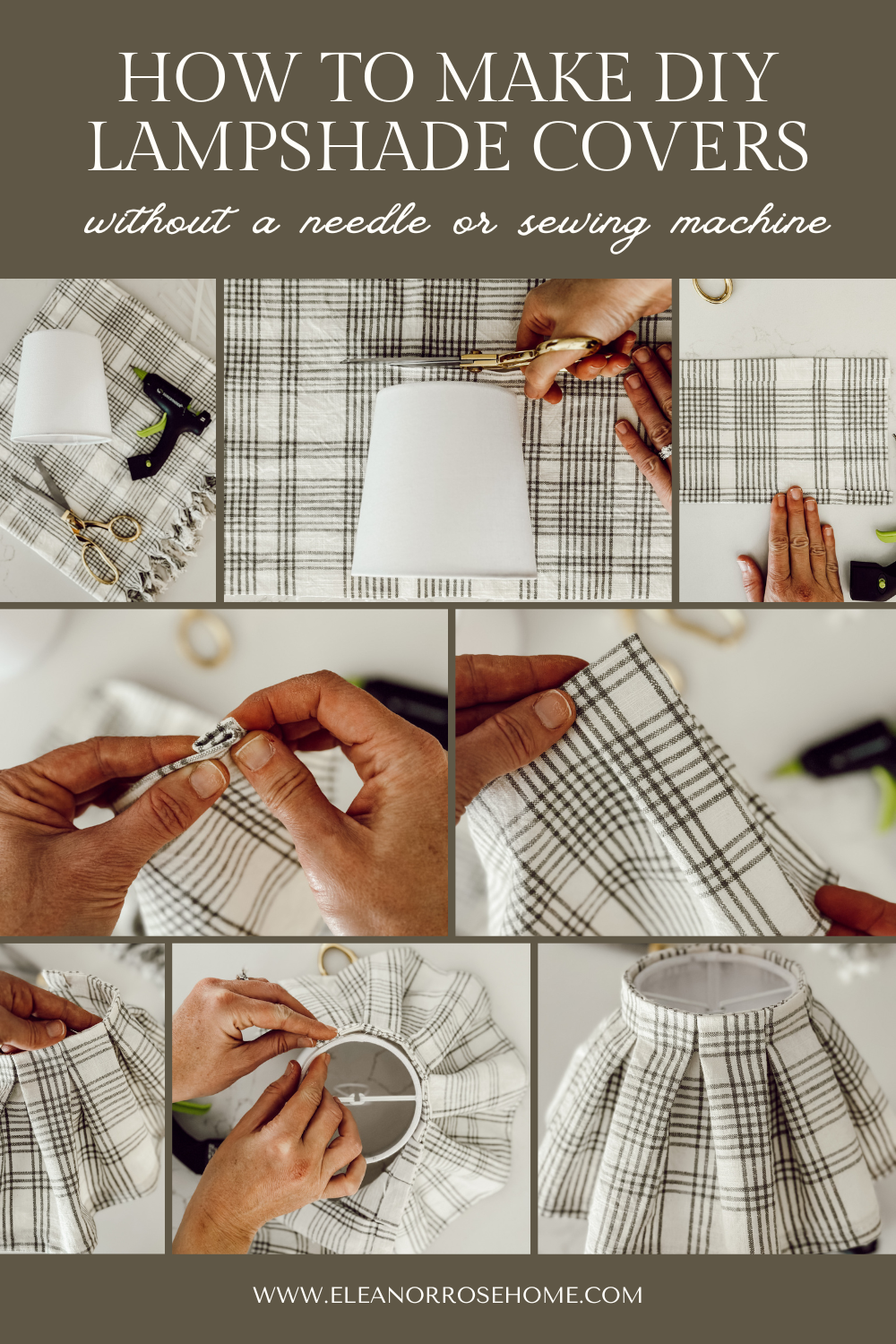 HOW TO MAKE DIY LAMPSHADE COVERS

without a needle or sewing machine

WWW.ELEANORROSEHOME.COM